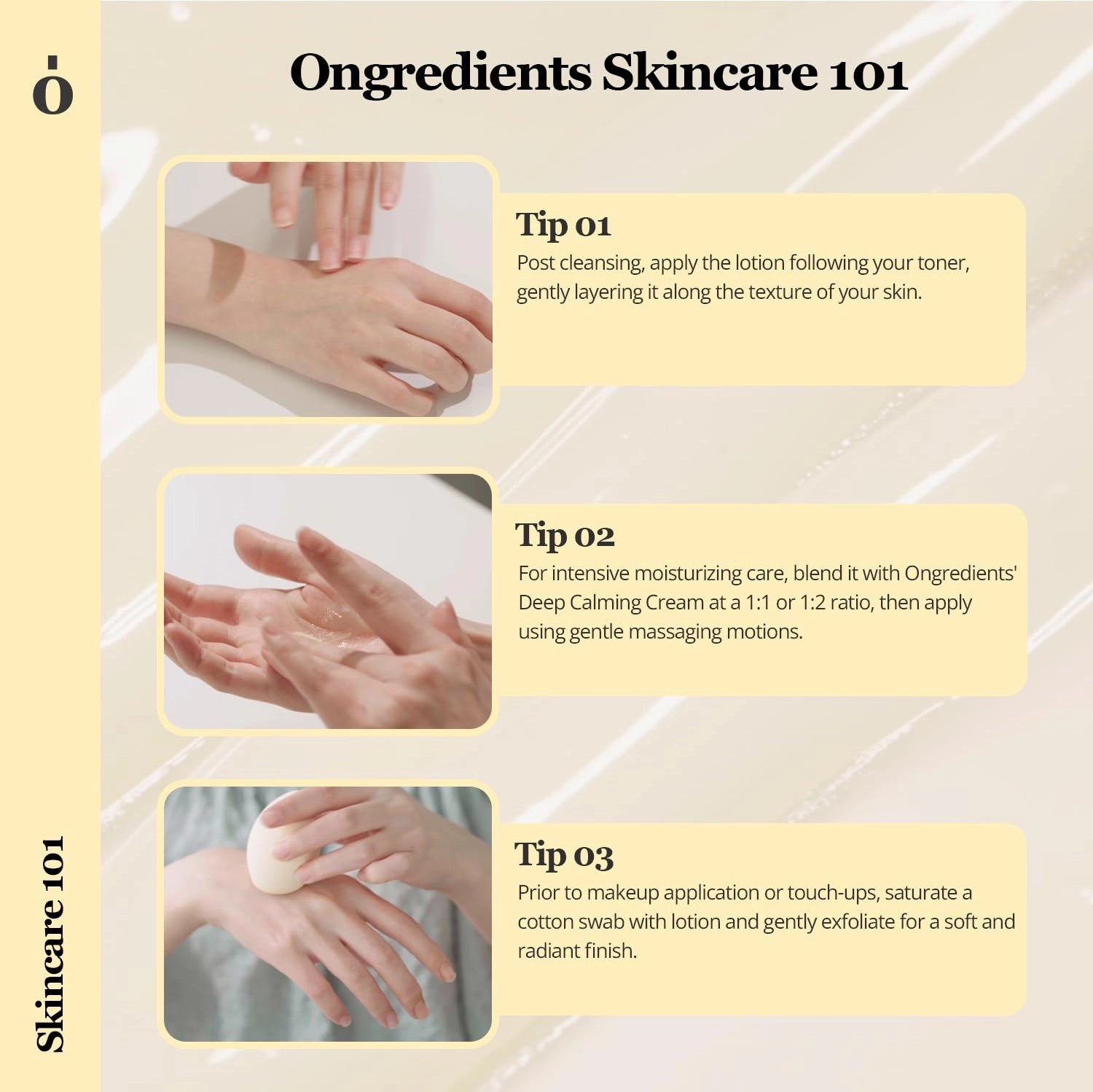 Ongredients Skincare 101

Tip 01
Post cleansing, apply the lotion following your toner, gently layering it along the texture of your skin.

Tip 02
For intensive moisturizing care, blend it with Ongredients' Deep Calming Cream at a 1:1 or 1:2 ratio, then apply using gentle massaging motions.

Tip 03
Prior to makeup application or touch-ups, saturate a cotton swab with lotion and gently exfoliate for a soft and radiant finish.

Skincare 101