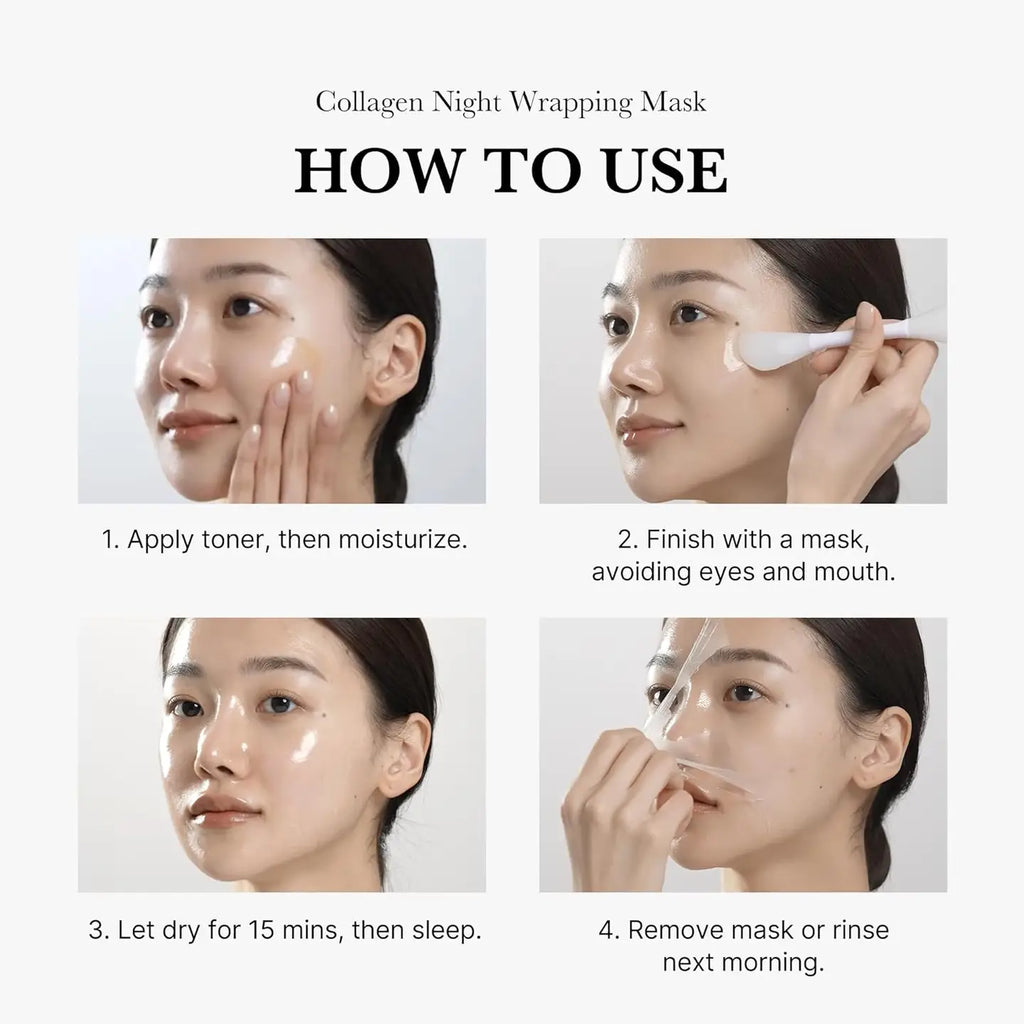 Collagen Night Wrapping Mask

HOW TO USE

1. Apply toner, then moisturize.

2. Finish with a mask, avoiding eyes and mouth.

3. Let dry for 15 mins, then sleep.

4. Remove mask or rinse next morning.