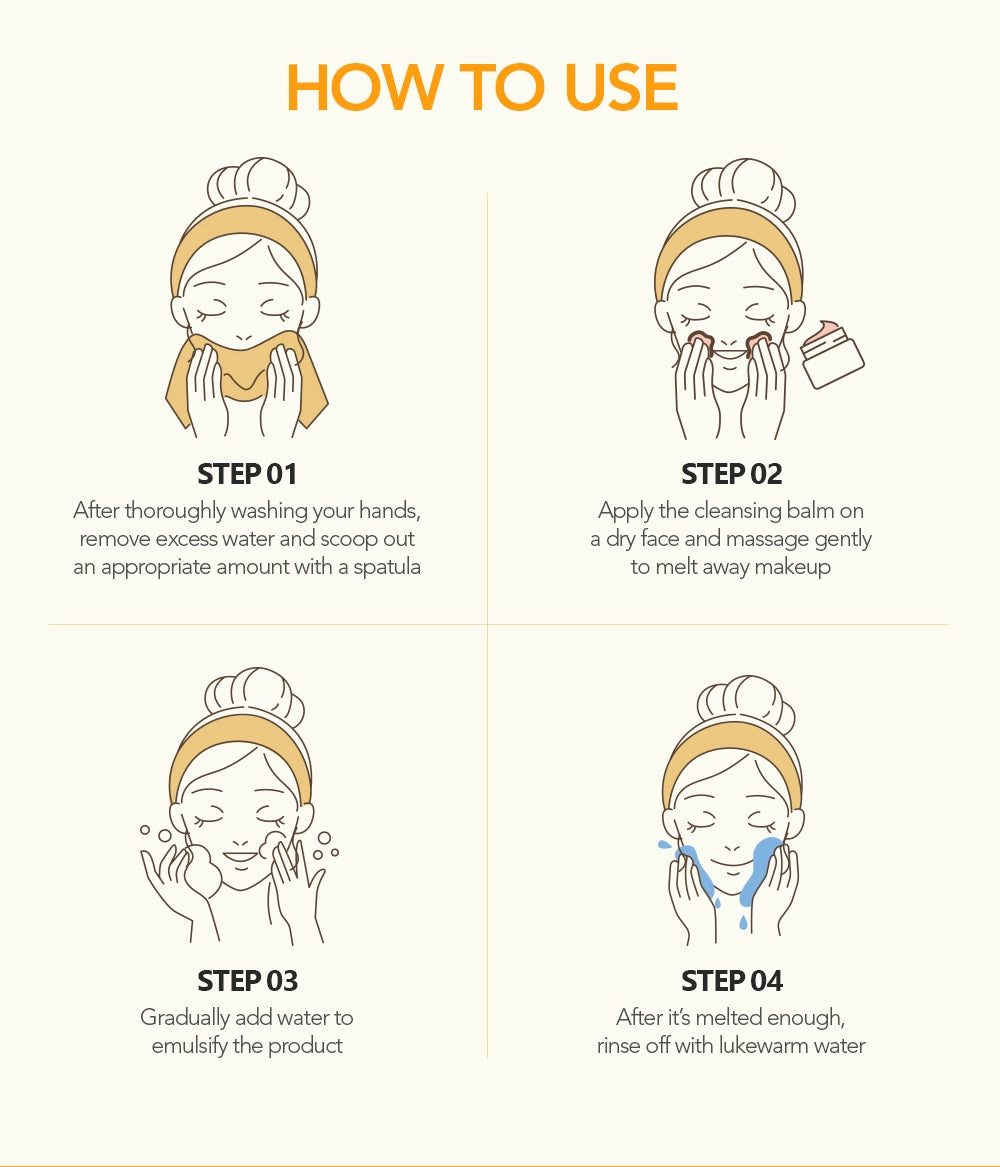 HOW TO USE

STEP 01
After thoroughly washing your hands, remove excess water and scoop out an appropriate amount with a spatula

STEP 02
Apply the cleansing balm on a dry face and massage gently to melt away makeup

STEP 03
Gradually add water to emulsify the product

STEP 04
After it's melted enough, rinse off with lukewarm water