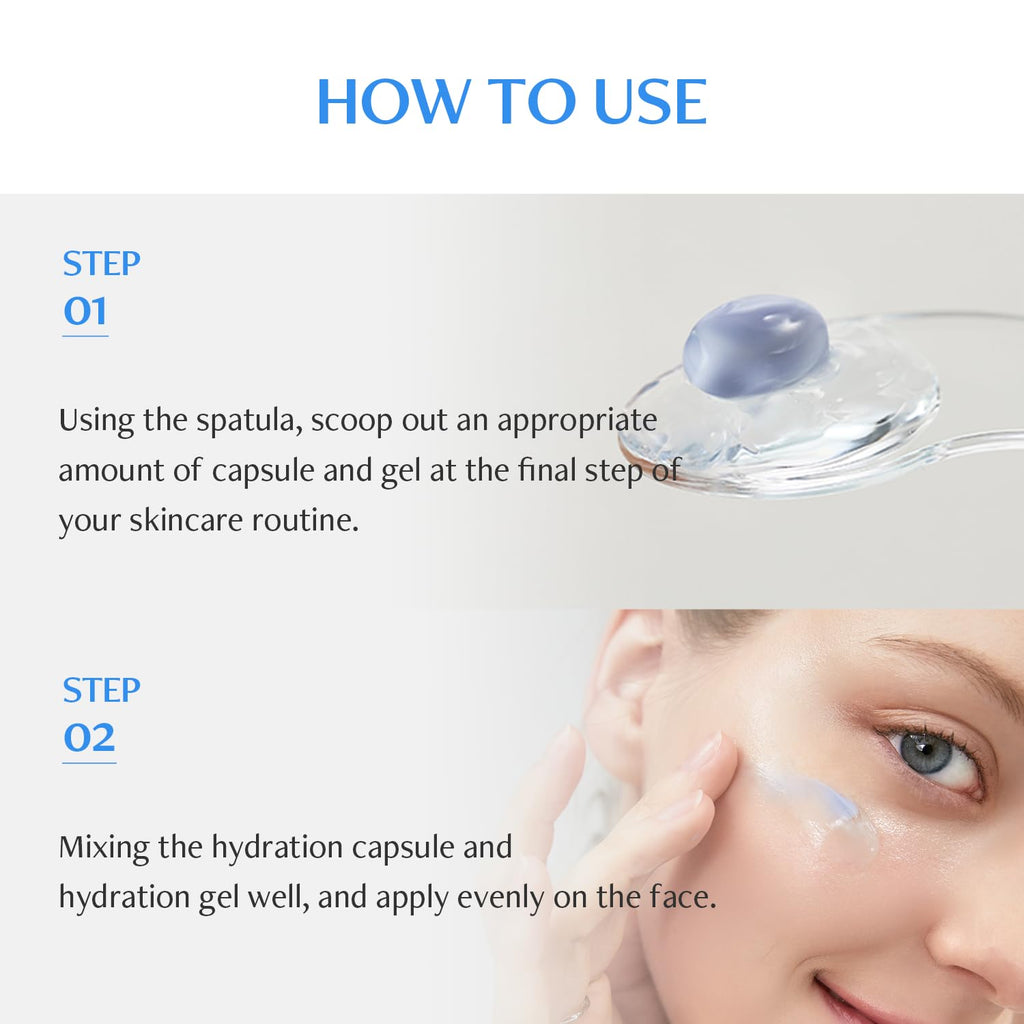 HOW TO USE

STEP
01

Using the spatula, scoop out an appropriate amount of capsule and gel at the final step of your skincare routine.

STEP
02

Mixing the hydration capsule and hydration gel well, and apply evenly on the face.